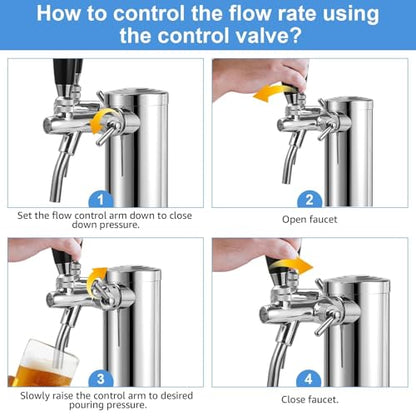 How to control the flow rate using the control valve?

1
Set the flow control arm down to close down pressure.

2
Open faucet

3
Slowly raise the control arm to desired pouring pressure.

4
Close faucet.