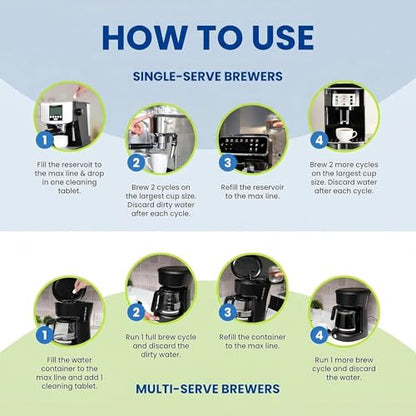 HOW TO USE

SINGLE-SERVE BREWERS

1
Fill the reservoit to the max line & drop in one cleaning tablet.

2
Brew 2 cycles on the largest cup size. Discard dirty water after each cycle.

3
Refill the reservoir to the max line.

4
Brew 2 more cycles on the largest cup size. Discard water after each cycle.

1
Fill the water container to the max line and add 1 cleaning tablet.

2
Run 1 full brew cycle and discard the dirty water.

3
Refill the container to the max line.

4
Run 1 more brew cycle and discard the water.

MULTI-SERVE BREWERS