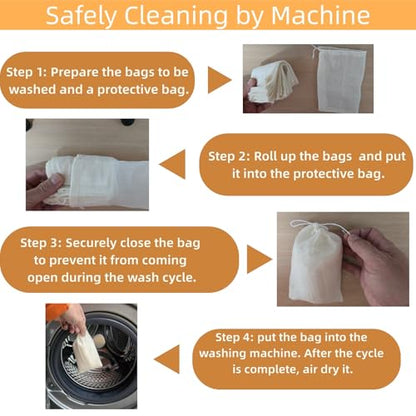 Safely Cleaning by Machine

Step 1: Prepare the bags to be washed and a protective bag.

Step 2: Roll up the bags and put it into the protective bag.

Step 3: Securely close the bag to prevent it from coming open during the wash cycle.

Step 4: put the bag into the washing machine. After the cycle is complete, air dry it.