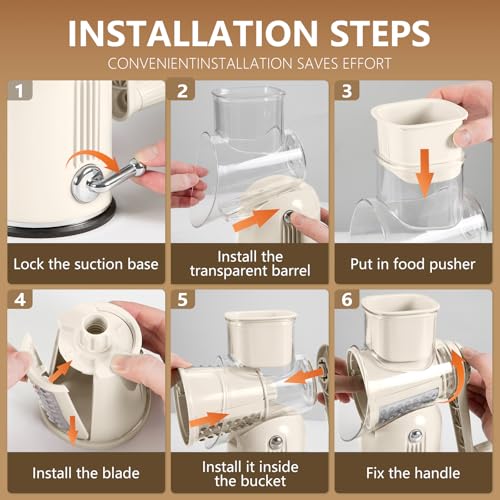 INSTALLATION STEPS

CONVENIENTINSTALLATION SAVES EFFORT

1

Lock the suction base

2

Install the transparent barrel

3

Put in food pusher

4

Install the blade

5

Install it inside the bucket

6

Fix the handle