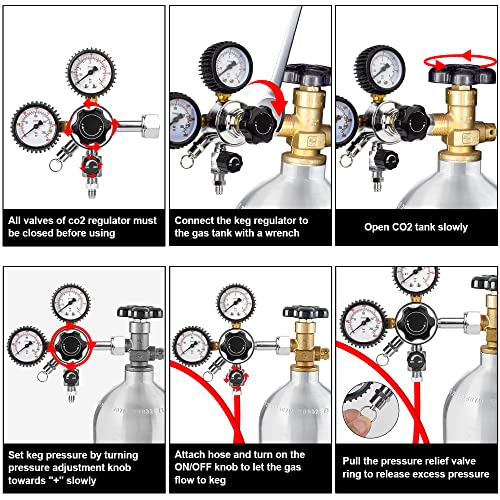 All valves of co2 regulator must be closed before using

Connect the keg regulator to the gas tank with a wrench

Open CO2 tank slowly

Set keg pressure by turning pressure adjustment knob towards "+" slowly

Attach hose and turn on the ON/OFF knob to let the gas flow to keg

Pull the pressure relief valve ring to release excess pressure