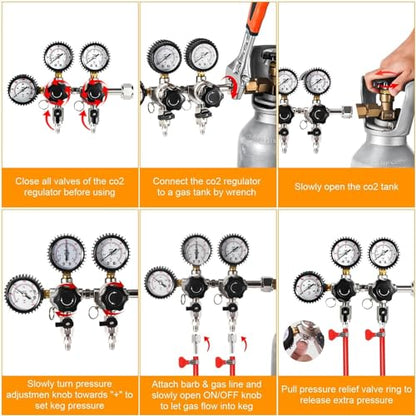 Close all valves of the co2 regulator before using

Connect the co2 regulator to a gas tank by wrench

Slowly open the co2 tank

Slowly turn pressure adjustmen knob towards "+" to set keg pressure

Attach barb & gas line and slowly open ON/OFF knob to let gas flow into keg

Pull pressure relief valve ring to release extra pressure