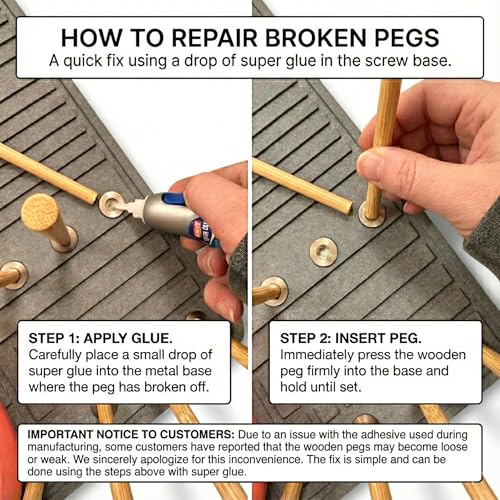 HOW TO REPAIR BROKEN PEGS
A quick fix using a drop of super glue in the screw base.

STEP 1: APPLY GLUE.
Carefully place a small drop of super glue into the metal base where the peg has broken off.

STEP 2: INSERT PEG.
Immediately press the wooden peg firmly into the base and hold until set.

IMPORTANT NOTICE TO CUSTOMERS: Due to an issue with the adhesive used during manufacturing, some customers have reported that the wooden pegs may become loose or weak. We sincerely apologize for this inconvenience. The fix is simple and can be done using the steps above with super glue.