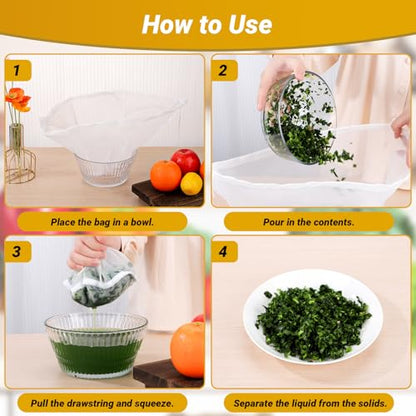 How to Use

1

Place the bag in a bowl.

2

Pour in the contents.

3

Pull the drawstring and squeeze.

4

Separate the liquid from the solids.