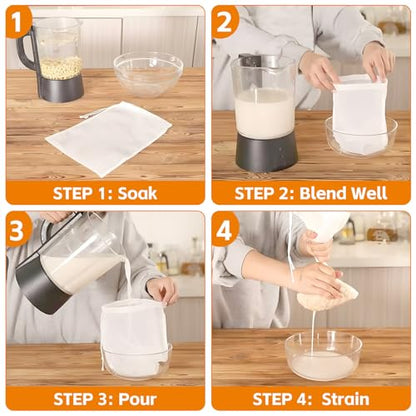 1

STEP 1: Soak

2

STEP 2: Blend Well

3

STEP 3: Pour

4

STEP 4: Strain