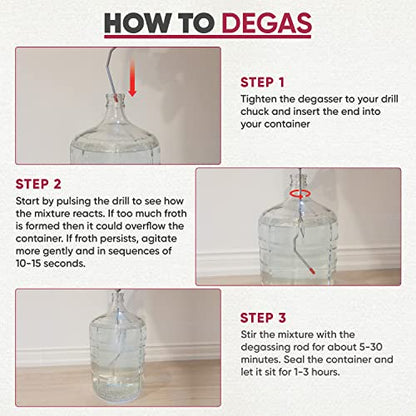 HOW TO DEGAS

STEP 1
Tighten the degasser to your drill chuck and insert the end into your container

STEP 2
Start by pulsing the drill to see how the mixture reacts. If too much froth is formed then it could overflow the container. If froth persists, agitate more gently and in sequences of 10-15 seconds.

STEP 3
Stir the mixture with the degassing rod for about 5-30 minutes. Seal the container and let it sit for 1-3 hours.