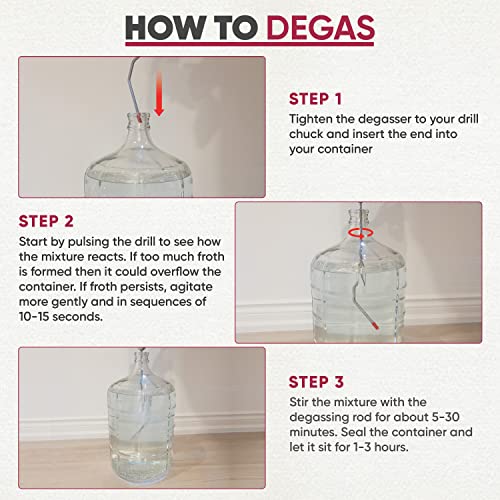 HOW TO DEGAS

STEP 1

Tighten the degasser to your drill chuck and insert the end into your container

STEP 2

Start by pulsing the drill to see how the mixture reacts. If too much froth is formed then it could overflow the container. If froth persists, agitate more gently and in sequences of 10-15 seconds.

STEP 3

Stir the mixture with the degassing rod for about 5-30 minutes. Seal the container and let it sit for 1-3 hours.