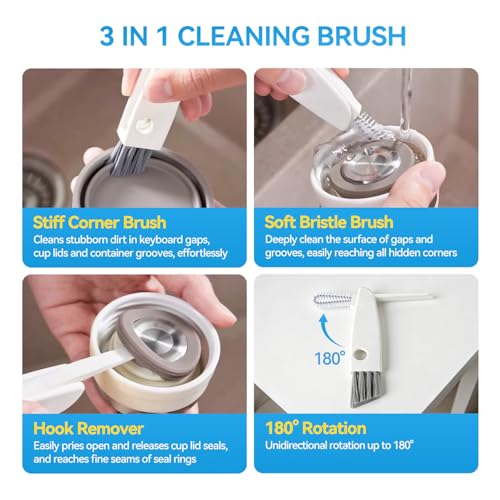 3 IN 1 CLEANING BRUSH

Stiff Corner Brush
Cleans stubborn dirt in keyboard gaps, cup lids and container grooves, effortlessly

Soft Bristle Brush
Deeply clean the surface of gaps and grooves, easily reaching all hidden corners

Hook Remover
Easily pries open and releases cup lid seals, and reaches fine seams of seal rings

180°

180° Rotation
Unidirectional rotation up to 180°