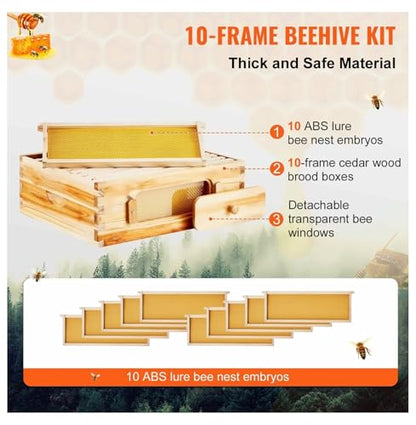 10-FRAME BEEHIVE KIT

Thick and Safe Material

1 10 ABS lure bee nest embryos

2 10-frame cedar wood brood boxes

3 Detachable transparent bee windows

10 ABS lure bee nest embryos