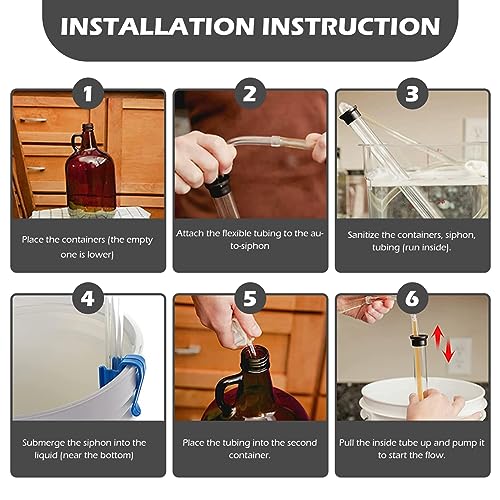 INSTALLATION INSTRUCTION

1

Place the containers (the empty one is lower)

2

Attach the flexible tubing to the auto-siphon

3

Sanitize the containers, siphon, tubing (run inside).

4

Submerge the siphon into the liquid (near the bottom)

5

Place the tubing into the second container.

6

Pull the inside tube up and pump it to start the flow.