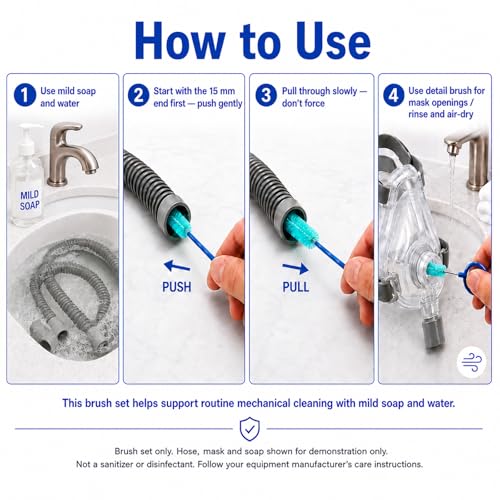 How to Use

1 Use mild soap and water

MILD SOAP

2 Start with the 15 mm end first — push gently

PUSH

3 Pull through slowly — don't force

PULL

4 Use detail brush for mask openings / rinse and air-dry

This brush set helps support routine mechanical cleaning with mild soap and water.

Brush set only. Hose, mask and soap shown for demonstration only.
Not a sanitizer or disinfectant. Follow your equipment manufacturer's care instructions.