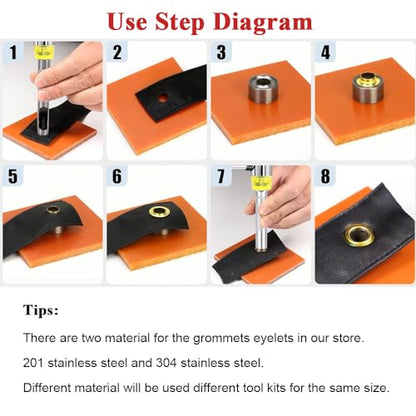 Use Step Diagram

1

2

3

4

5

6

7

8

Tips:

There are two material for the grommets eyelets in our store.

201 stainless steel and 304 stainless steel.

Different material will be used different tool kits for the same size.