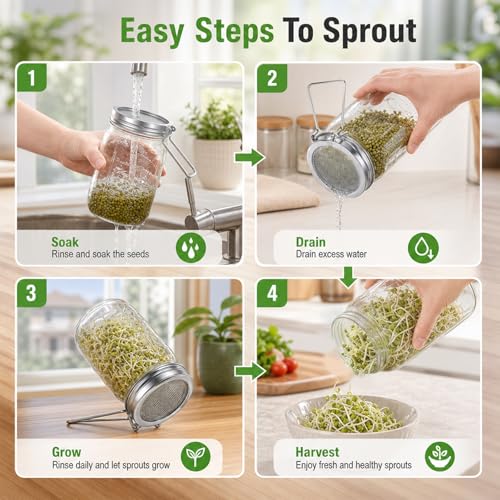 Easy Steps To Sprout

1

Soak
Rinse and soak the seeds

2

Drain
Drain excess water

3

Grow
Rinse daily and let sprouts grow

4

Harvest
Enjoy fresh and healthy sprouts