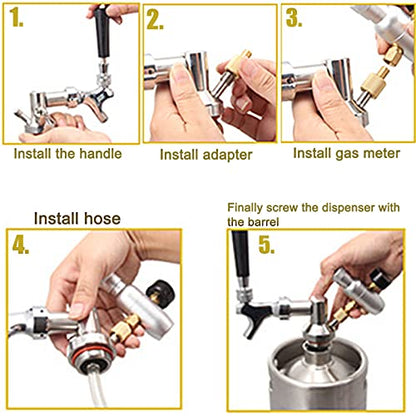 1.

Install the handle

2.

Install adapter

3.

Install gas meter

Install hose

4.

Finally screw the dispenser with the barrel

5.