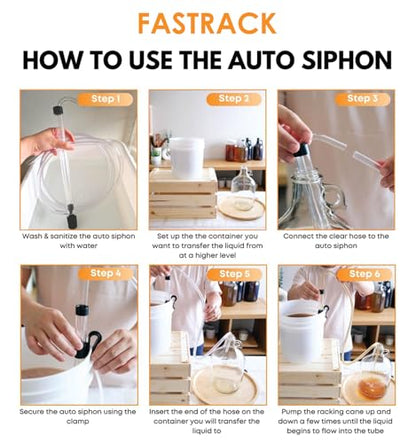 FASTRACK

HOW TO USE THE AUTO SIPHON

Step 1

Wash & sanitize the auto siphon with water

Step 2

Set up the the container you want to transfer the liquid from at a higher level

Step 3

Connect the clear hose to the auto siphon

Step 4

Secure the auto siphon using the clamp

Step 5

Insert the end of the hose on the container you will transfer the liquid to

Step 6

Pump the racking cane up and down a few times until the liquid begins to flow into the tube