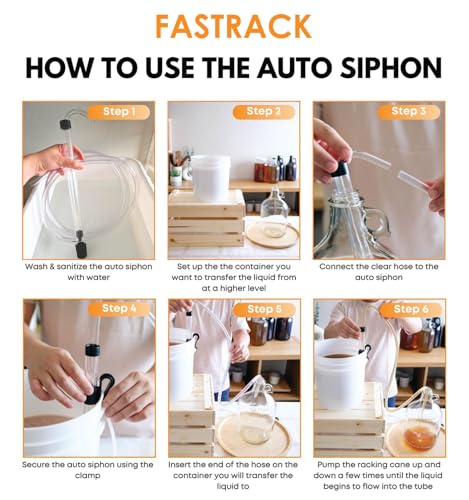 FASTRACK

HOW TO USE THE AUTO SIPHON

Step 1

Wash & sanitize the auto siphon with water

Step 2

Set up the the container you want to transfer the liquid from at a higher level

Step 3

Connect the clear hose to the auto siphon

Step 4

Secure the auto siphon using the clamp

Step 5

Insert the end of the hose on the container you will transfer the liquid to

Step 6

Pump the racking cane up and down a few times until the liquid begins to flow into the tube