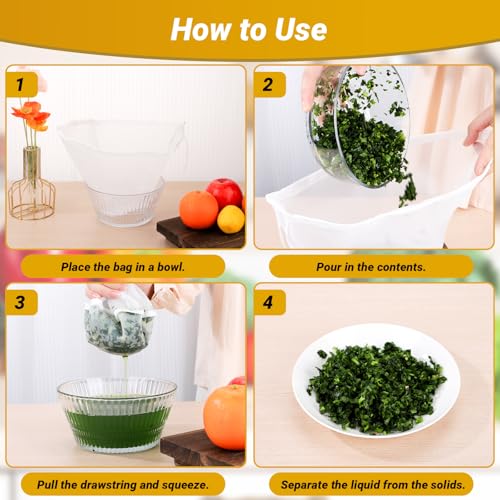 How to Use

1

Place the bag in a bowl.

2

Pour in the contents.

3

Pull the drawstring and squeeze.

4

Separate the liquid from the solids.