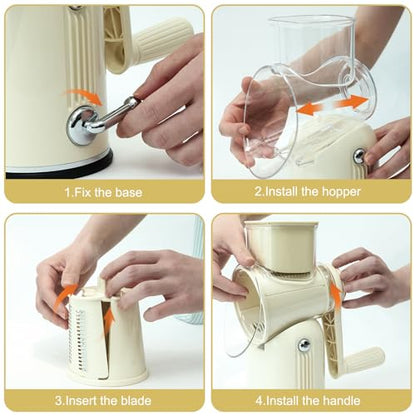 1.Fix the base

2.Install the hopper

3.Insert the blade

4.Install the handle