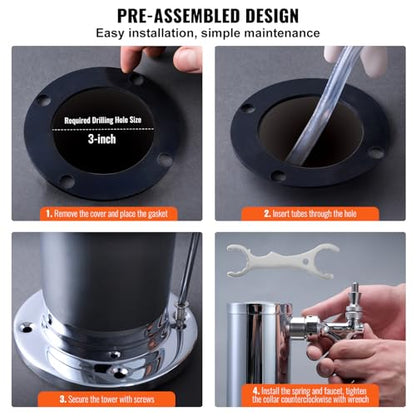 PRE-ASSEMBLED DESIGN
Easy installation, simple maintenance

Required Drilling Hole Size
3-inch

1. Remove the cover and place the gasket

2. Insert tubes through the hole

3. Secure the tower with screws

4. Install the spring and faucet, tighten the collar counterclockwise with wrench