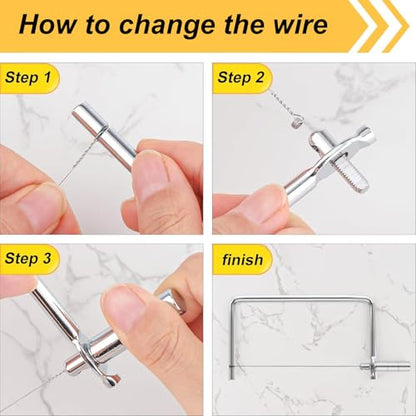 How to change the wire

Step 1

Step 2

Step 3

finish