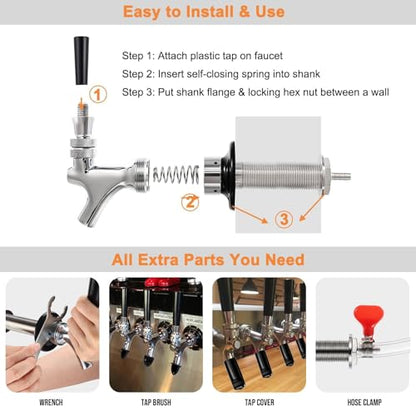 Easy to Install & Use

Step 1: Attach plastic tap on faucet

Step 2: Insert self-closing spring into shank

Step 3: Put shank flange & locking hex nut between a wall

1

2

3

All Extra Parts You Need

WRENCH

TAP BRUSH

TAP COVER

HOSE CLAMP