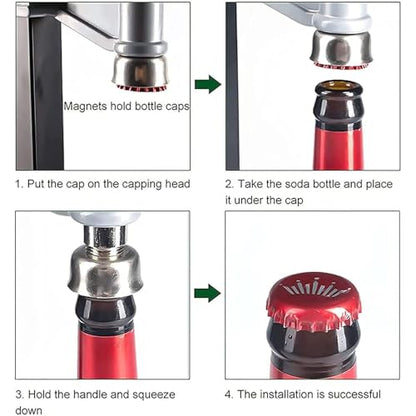 Magnets hold bottle caps

1. Put the cap on the capping head

2. Take the soda bottle and place it under the cap

3. Hold the handle and squeeze down

4. The installation is successful