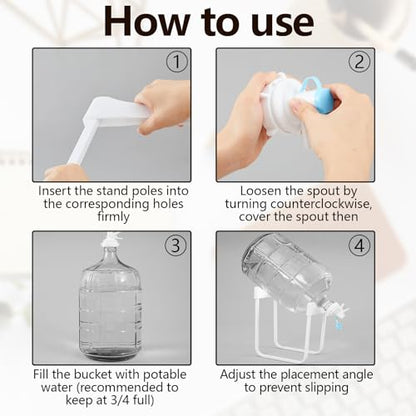 How to use

1

Insert the stand poles into the corresponding holes firmly

2

Loosen the spout by turning counterclockwise, cover the spout then

3

Fill the bucket with potable water (recommended to keep at 3/4 full)

4

Adjust the placement angle to prevent slipping