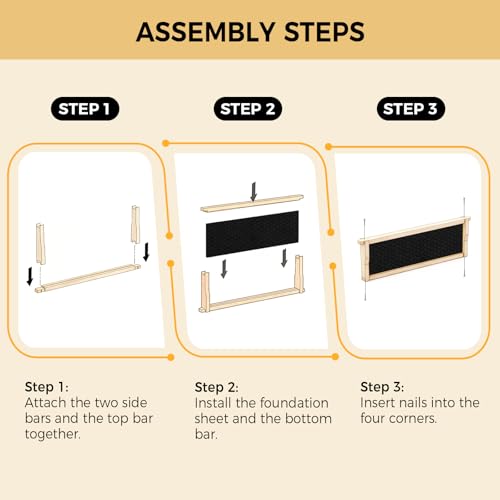 ASSEMBLY STEPS

STEP 1

STEP 2

STEP 3

Step 1:
Attach the two side bars and the top bar together.

Step 2:
Install the foundation sheet and the bottom bar.

Step 3:
Insert nails into the four corners.