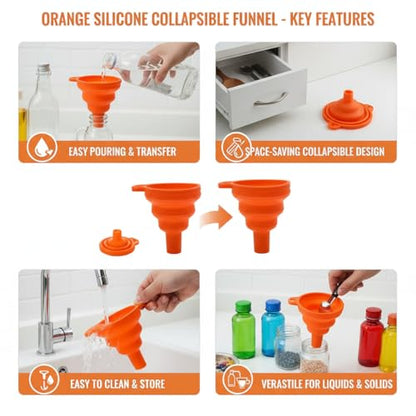 ORANGE SILICONE COLLAPSIBLE FUNNEL - KEY FEATURES

EASY POURING & TRANSFER

SPACE-SAVING COLLAPSIBLE DESIGN

EASY TO CLEAN & STORE

VERASTILE FOR LIQUIDS & SOLIDS