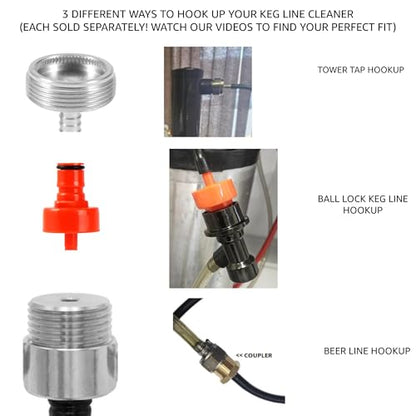 3 DIFFERENT WAYS TO HOOK UP YOUR KEG LINE CLEANER
(EACH SOLD SEPARATELY! WATCH OUR VIDEOS TO FIND YOUR PERFECT FIT)

TOWER TAP HOOKUP

BALL LOCK KEG LINE HOOKUP

<< COUPLER

BEER LINE HOOKUP