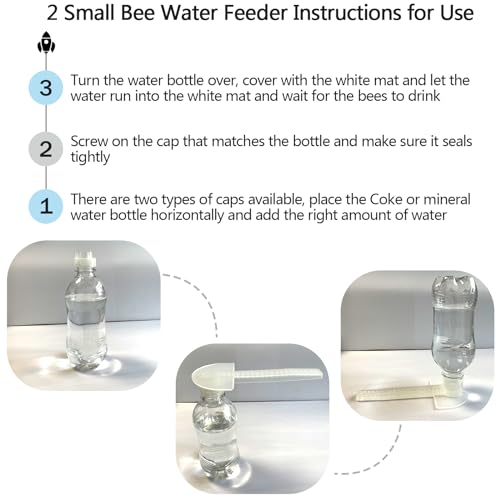 2 Small Bee Water Feeder Instructions for Use

3 Turn the water bottle over, cover with the white mat and let the water run into the white mat and wait for the bees to drink

2 Screw on the cap that matches the bottle and make sure it seals tightly

1 There are two types of caps available, place the Coke or mineral water bottle horizontally and add the right amount of water