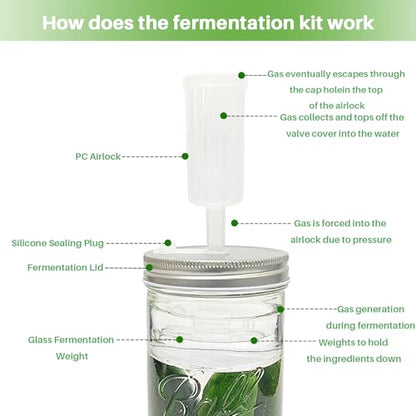 How does the fermentation kit work

Gas eventually escapes through the cap holein the top of the airlock

Gas collects and tops off the valve cover into the water

PC Airlock

Gas is forced into the airlock due to pressure

Silicone Sealing Plug

Fermentation Lid

Gas generation during fermentation

Glass Fermentation Weight

Weights to hold the ingredients down

Ball