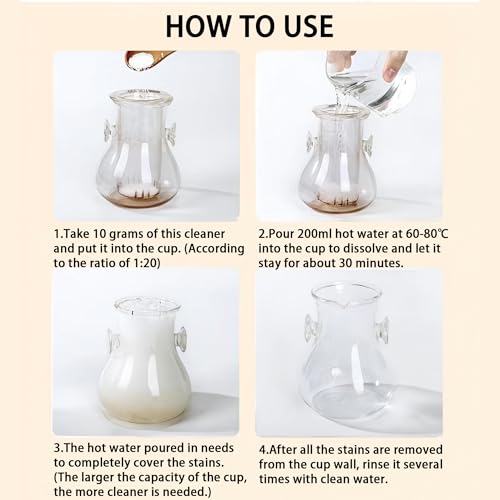 HOW TO USE

1.Take 10 grams of this cleaner and put it into the cup. (According to the ratio of 1:20)

2.Pour 200ml hot water at 60-80℃ into the cup to dissolve and let it stay for about 30 minutes.

3.The hot water poured in needs to completely cover the stains. (The larger the capacity of the cup, the more cleaner is needed.)

4.After all the stains are removed from the cup wall, rinse it several times with clean water.