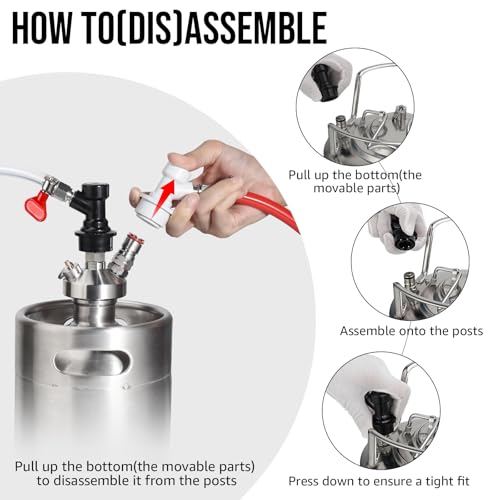 HOW TO(DIS)ASSEMBLE

Pull up the bottom(the movable parts)

Assemble onto the posts

Press down to ensure a tight fit

Pull up the bottom(the movable parts) to disassemble it from the posts