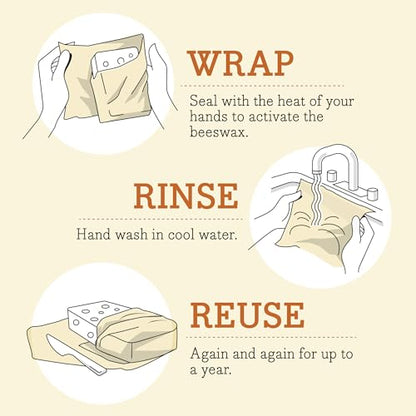 WRAP

Seal with the heat of your hands to activate the beeswax.

RINSE

Hand wash in cool water.

REUSE

Again and again for up to a year.