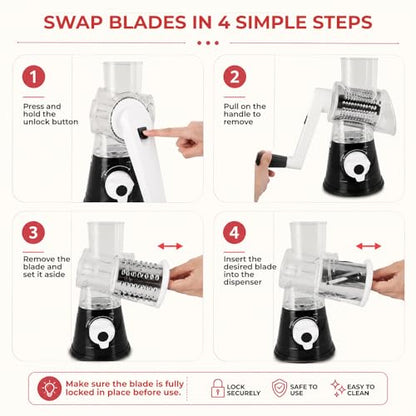 SWAP BLADES IN 4 SIMPLE STEPS

1

Press and hold the unlock button

2

Pull on the handle to remove

3

Remove the blade and set it aside

4

Insert the desired blade into the dispenser

Make sure the blade is fully locked in place before use.

LOCK SECURELY

SAFE TO USE

EASY TO CLEAN