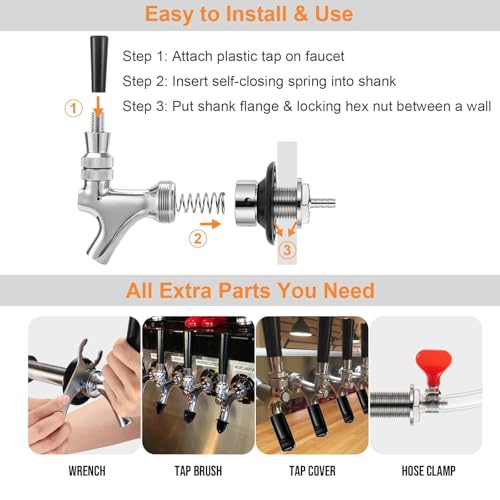 Easy to Install & Use

Step 1: Attach plastic tap on faucet

Step 2: Insert self-closing spring into shank

Step 3: Put shank flange & locking hex nut between a wall

1

2

3

All Extra Parts You Need

WRENCH

TAP BRUSH

TAP COVER

HOSE CLAMP