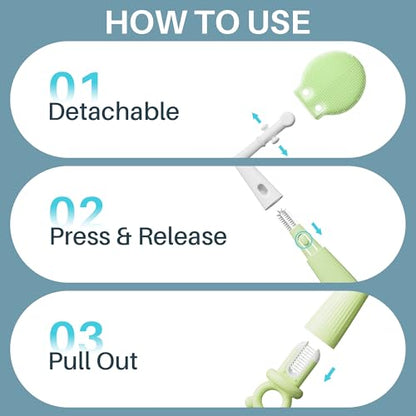 HOW TO USE

01
Detachable

02
Press & Release

03
Pull Out