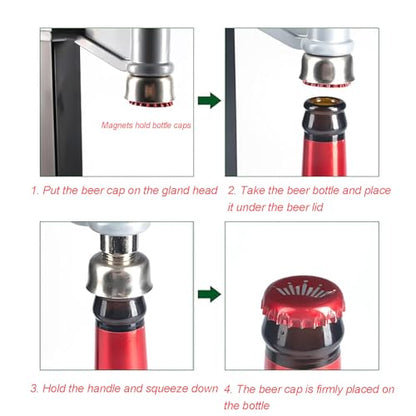 Magnets hold bottle caps

1. Put the beer cap on the gland head

2. Take the beer bottle and place it under the beer lid

3. Hold the handle and squeeze down

4. The beer cap is firmly placed on the bottle