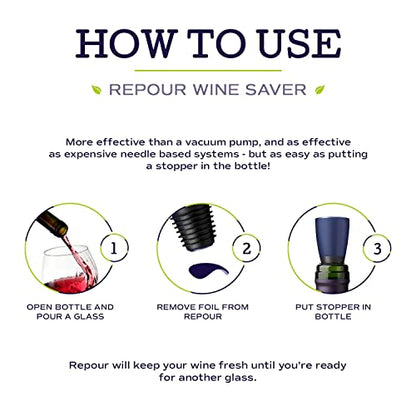 HOW TO USE

REPOUR WINE SAVER

More effective than a vacuum pump, and as effective as expensive needle based systems - but as easy as putting a stopper in the bottle!

1

OPEN BOTTLE AND POUR A GLASS

2

REMOVE FOIL FROM REPOUR

3

PUT STOPPER IN BOTTLE

Repour will keep your wine fresh until you're ready for another glass.