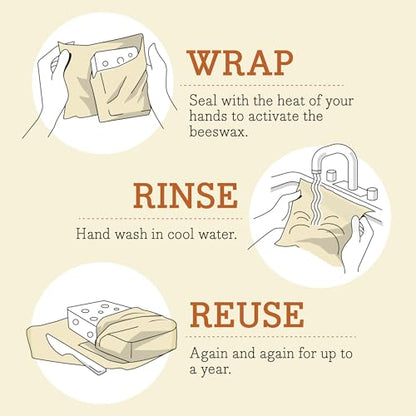 WRAP

Seal with the heat of your hands to activate the beeswax.

RINSE

Hand wash in cool water.

REUSE

Again and again for up to a year.