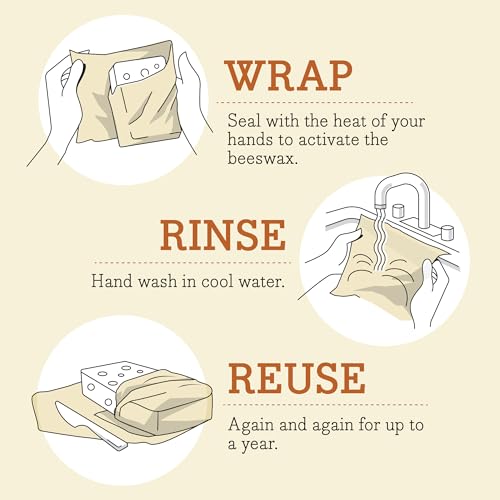 WRAP

Seal with the heat of your hands to activate the beeswax.

RINSE

Hand wash in cool water.

REUSE

Again and again for up to a year.