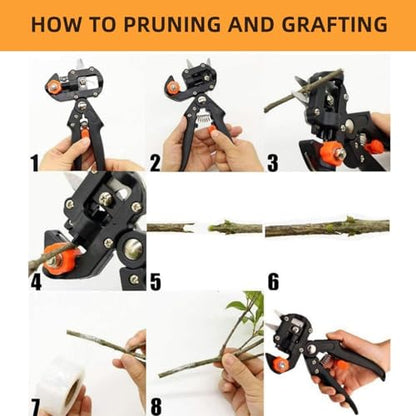 HOW TO PRUNING AND GRAFTING

1

2

3

4

5

6

7

8