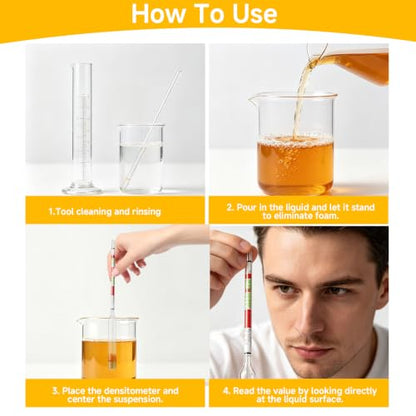 How To Use

1.Tool cleaning and rinsing

2. Pour in the liquid and let it stand to eliminate foam.

3. Place the densitometer and center the suspension.

4. Read the value by looking directly at the liquid surface.