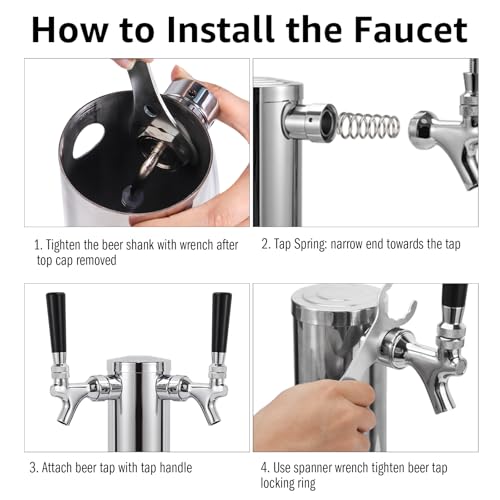 How to Install the Faucet

1. Tighten the beer shank with wrench after top cap removed

2. Tap Spring: narrow end towards the tap

3. Attach beer tap with tap handle

4. Use spanner wrench tighten beer tap locking ring