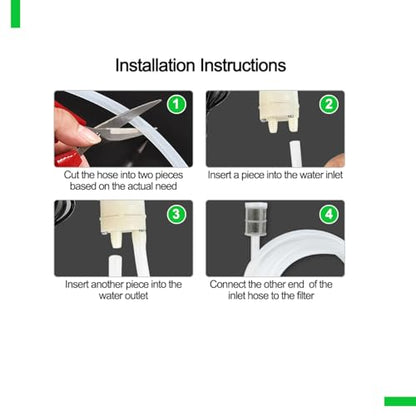 Installation Instructions

1

Cut the hose into two pieces based on the actual need

2

Insert a piece into the water inlet

3

Insert another piece into the water outlet

4

Connect the other end of the inlet hose to the filter