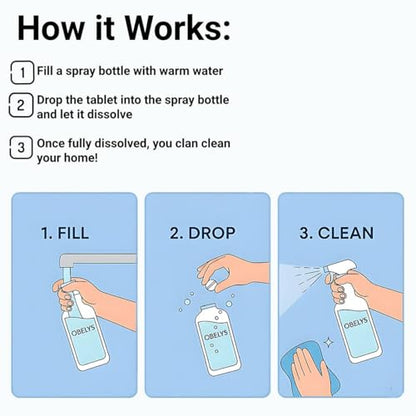 How it Works:

1 Fill a spray bottle with warm water

2 Drop the tablet into the spray bottle and let it dissolve

3 Once fully dissolved, you clan clean your home!

1. FILL

OBELYS

2. DROP

OBELYS

3. CLEAN

OBELYS