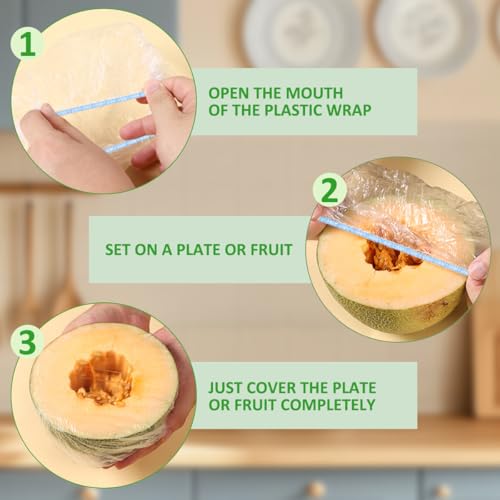 1

OPEN THE MOUTH
OF THE PLASTIC WRAP

2

SET ON A PLATE OR FRUIT

3

JUST COVER THE PLATE
OR FRUIT COMPLETELY