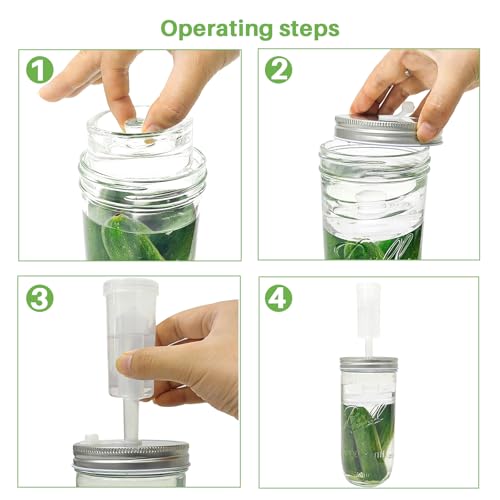 Operating steps

1

2

3

4