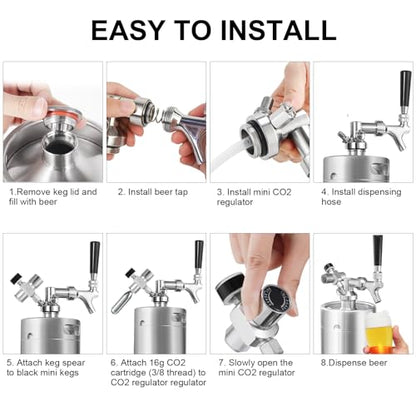 EASY TO INSTALL

1.Remove keg lid and fill with beer

2. Install beer tap

3. Install mini CO2 regulator

4. Install dispensing hose

5. Attach keg spear to black mini kegs

6. Attach 16g CO2 cartridge (3/8 thread) to CO2 regulator regulator

7. Slowly open the mini CO2 regulator

8.Dispense beer